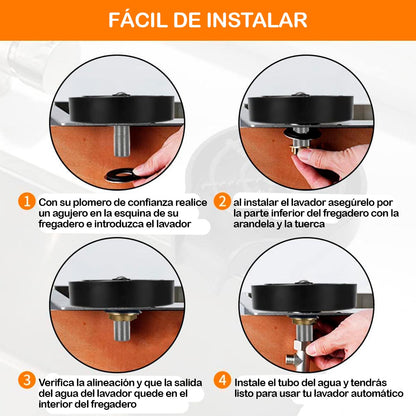 FÁCIL DE INSTALAR

1 Con su plomero de confianza realice un agujero en la esquina de su fregadero e introduzca el lavador

2 al instalar el lavador asegúrelo por la parte inferior del fregadero con la arandela y la tuerca

3 Verifica la alineación y que la salida del agua del lavador quede en el interior del fregadero

4 Instale el tubo del agua y tendrás listo para usar tu lavador automático